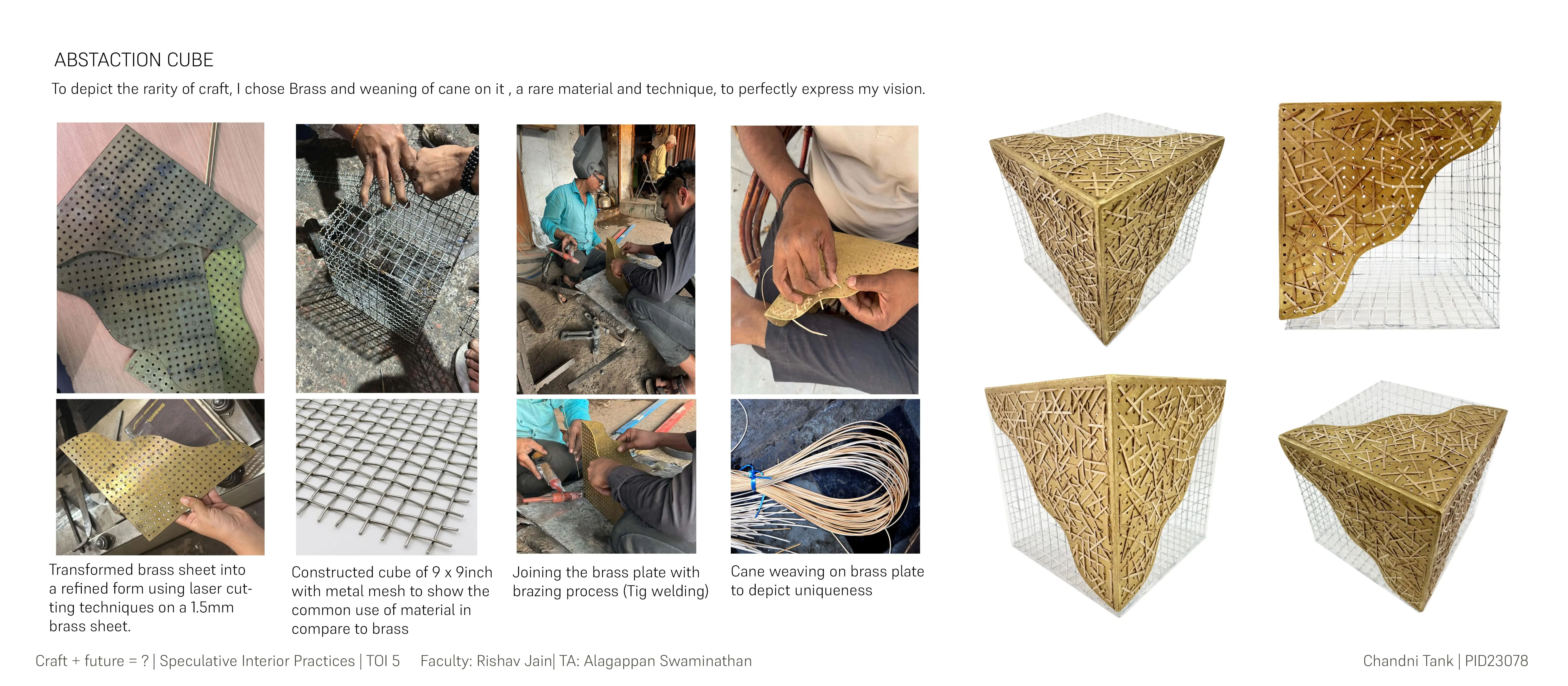 ABSTACTION CUBE

To depict the rarity of craft, I chose Brass and weaning of cane on it , a rare material and technique, to perfectly express my vision.

Transformed brass sheet into a refined form using laser cutting techniques on a 1.5mm brass sheet.

Constructed cube of 9 x 9inch with metal mesh to show the common use of material in compare to brass

Joining the brass plate with brazing process (Tig welding)

Cane weaving on brass plate to depict uniqueness

Craft + future = ? | Speculative Interior Practices | TOI 5     Faculty: Rishav Jain| TA: Alagappan Swaminathan

Chandni Tank | PID23078